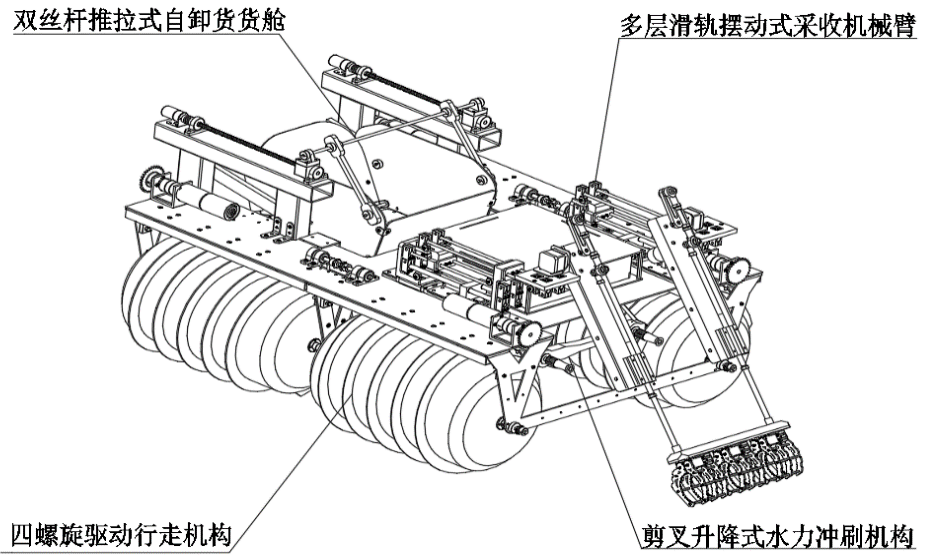 双丝杆推拉式自卸货货舱

多层滑轨摆动式采收机械臂

四螺旋驱动行走机构

剪叉升降式水力冲刷机构